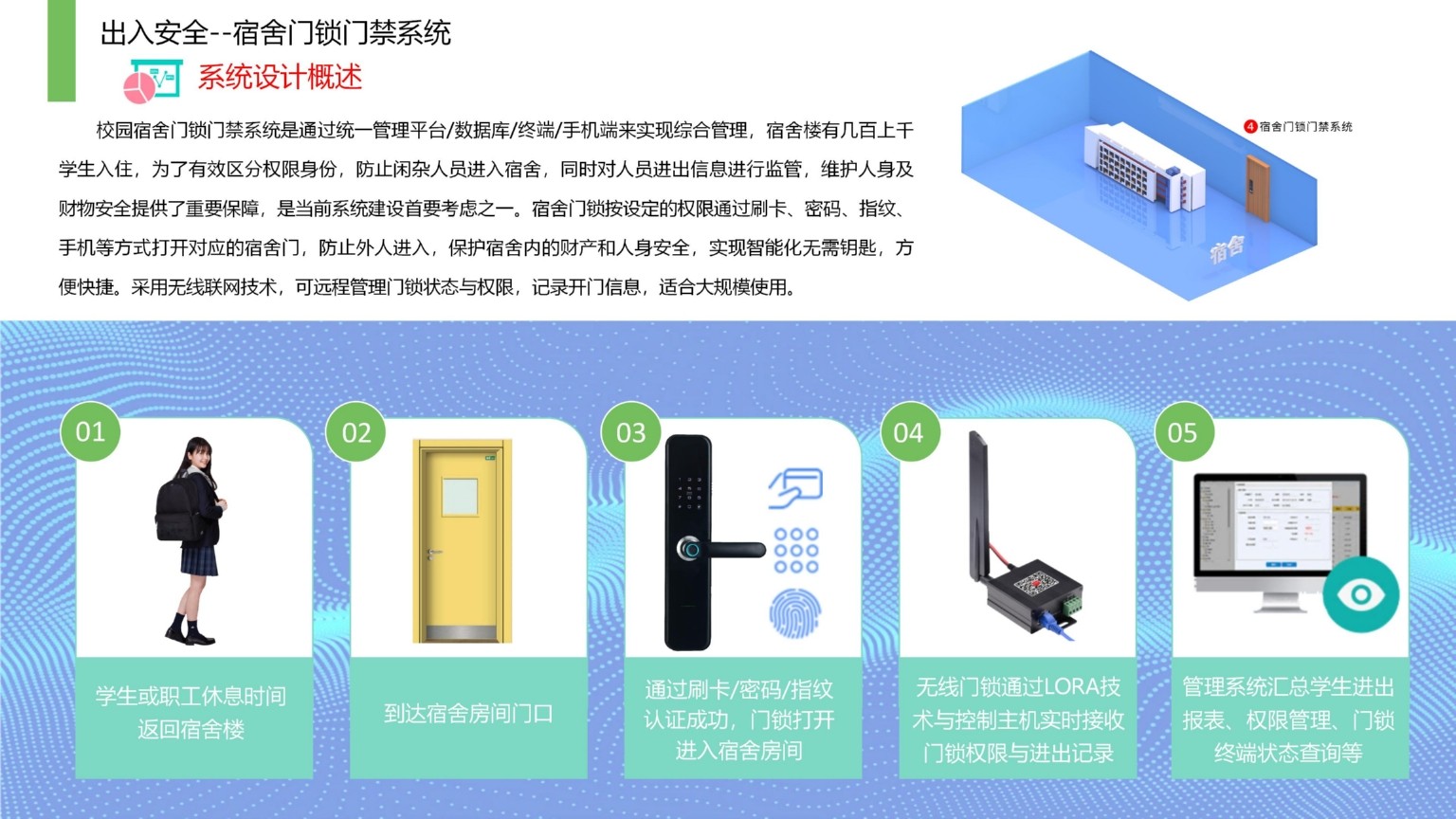 出入安全--宿舍门锁门禁系统

系统设计概述

校园宿舍门锁门禁系统是通过统一管理平台/数据库/终端/手机端来实现综合管理，宿舍楼有几百上千学生入住，为了有效区分权限身份，防止闲杂人员进入宿舍，同时对人员进出信息进行监管，维护人身及财物安全提供了重要保障，是当前系统建设首要考虑之一。宿舍门锁按设定的权限通过刷卡、密码、指纹、手机等方式打开对应的宿舍门，防止外人进入，保护宿舍内的财产和人身安全，实现智能化无需钥匙，方便快捷。采用无线联网技术，可远程管理门锁状态与权限，记录开门信息，适合大规模使用。

4 宿舍门锁门禁系统

宿舍

01
学生或职工休息时间返回宿舍楼

02
到达宿舍房间门口

03
通过刷卡/密码/指纹认证成功，门锁打开进入宿舍房间

04
无线门锁通过LORA技术与控制主机实时接收门锁权限与进出记录

05
管理系统汇总学生进出报表、权限管理、门锁终端状态查询等